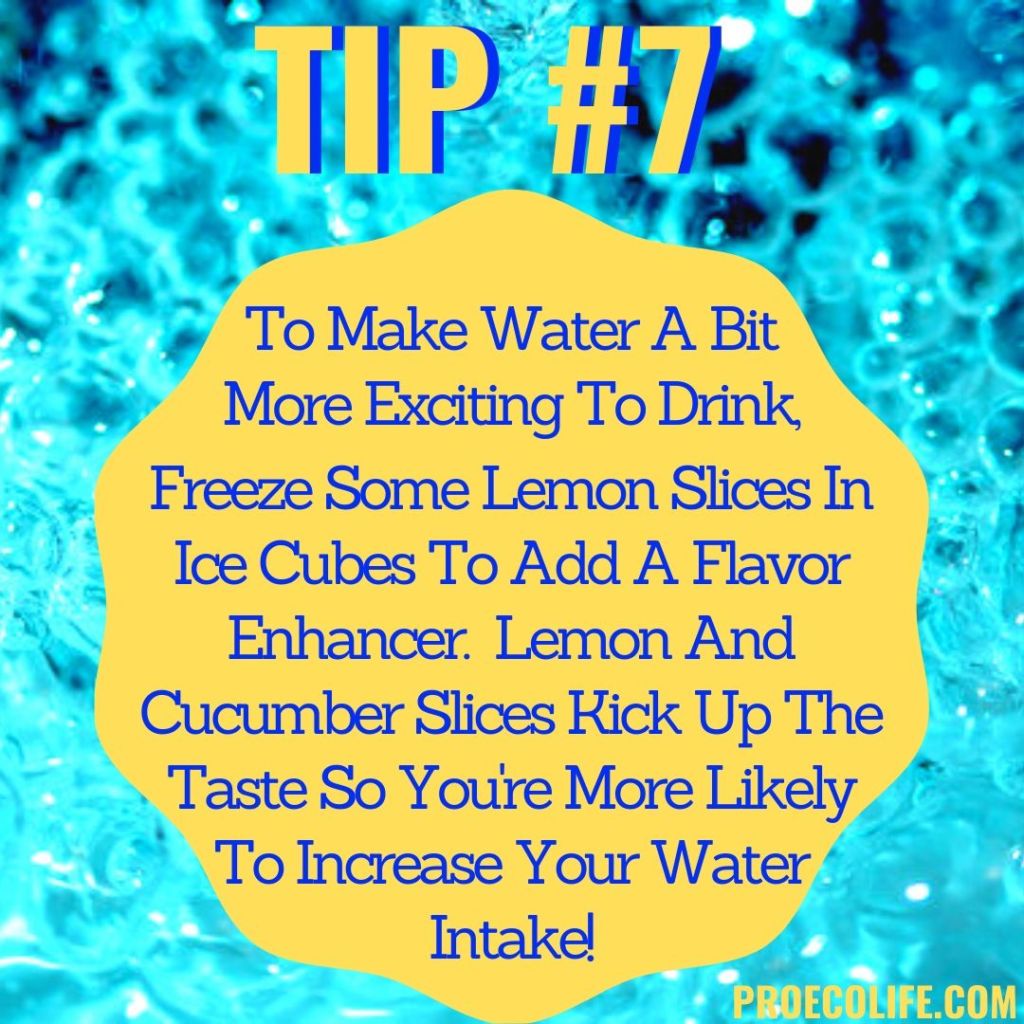 TIP #7

To Make Water A Bit More Exciting To Drink, Freeze Some Lemon Slices In Ice Cubes To Add A Flavor Enhancer. Lemon And Cucumber Slices Kick Up The Taste So You're More Likely To Increase Your Water Intake!

PROECOLIFE.COM